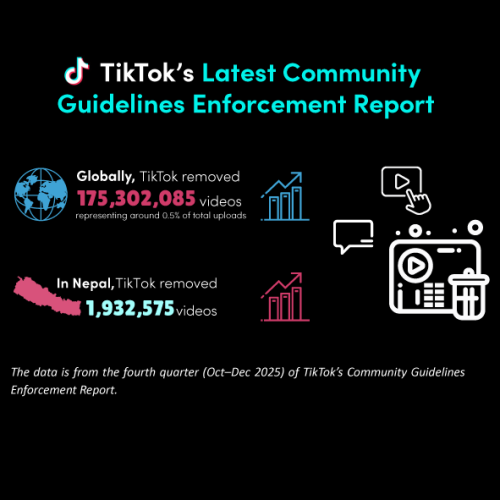 TikTok's Latest Community Guidelines Enforcement Report

Globally, TikTok removed 175,302,085 videos representing around 0.5% of total uploads

In Nepal, TikTok removed 1,932,575 videos

The data is from the fourth quarter (Oct–Dec 2025) of TikTok's Community Guidelines Enforcement Report.